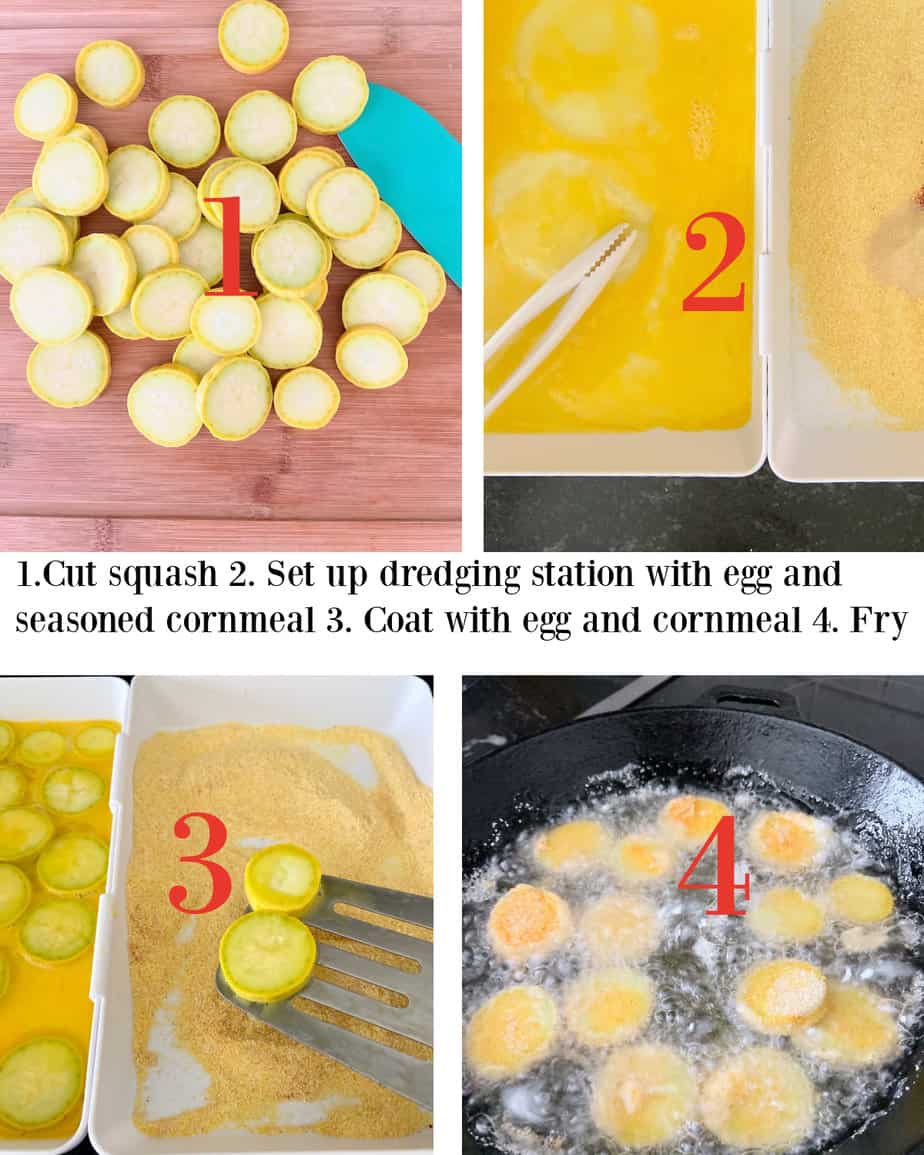 1

2

1.Cut squash 2. Set up dredging station with egg and seasoned cornmeal 3. Coat with egg and cornmeal 4. Fry

3

4