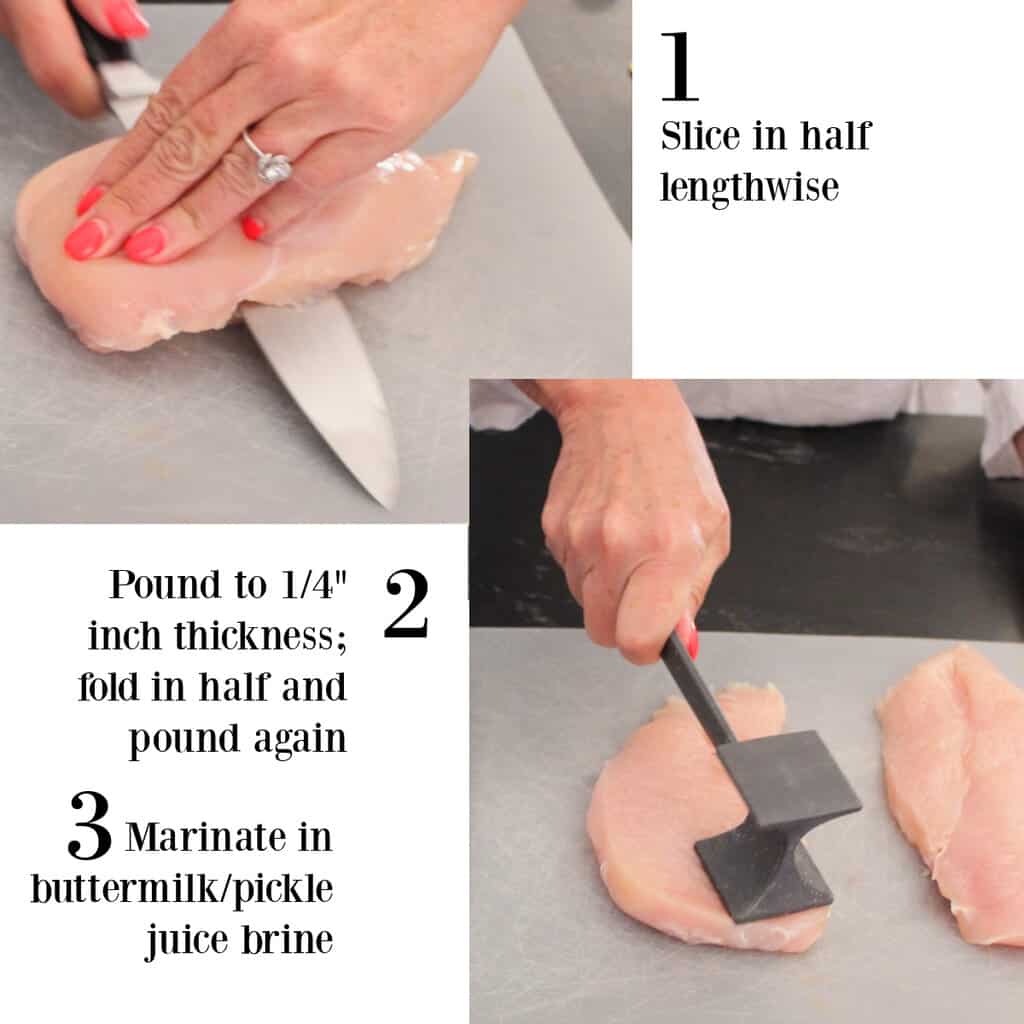 1
Slice in half lengthwise

Pound to 1/4" inch thickness; fold in half and pound again

2

3 Marinate in buttermilk/pickle juice brine