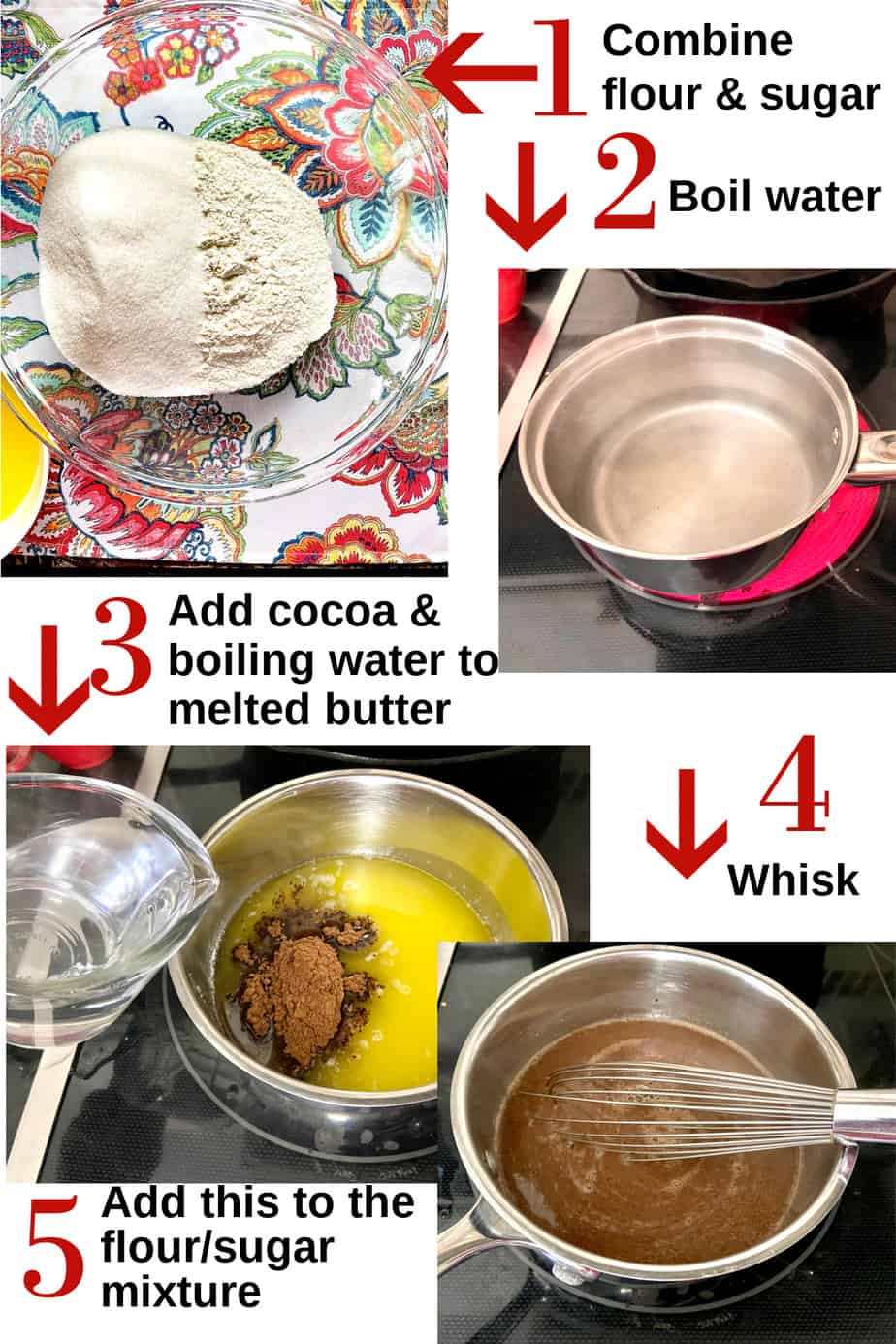 1 Combine flour & sugar

2 Boil water

3 Add cocoa & boiling water to melted butter

4 Whisk

5 Add this to the flour/sugar mixture