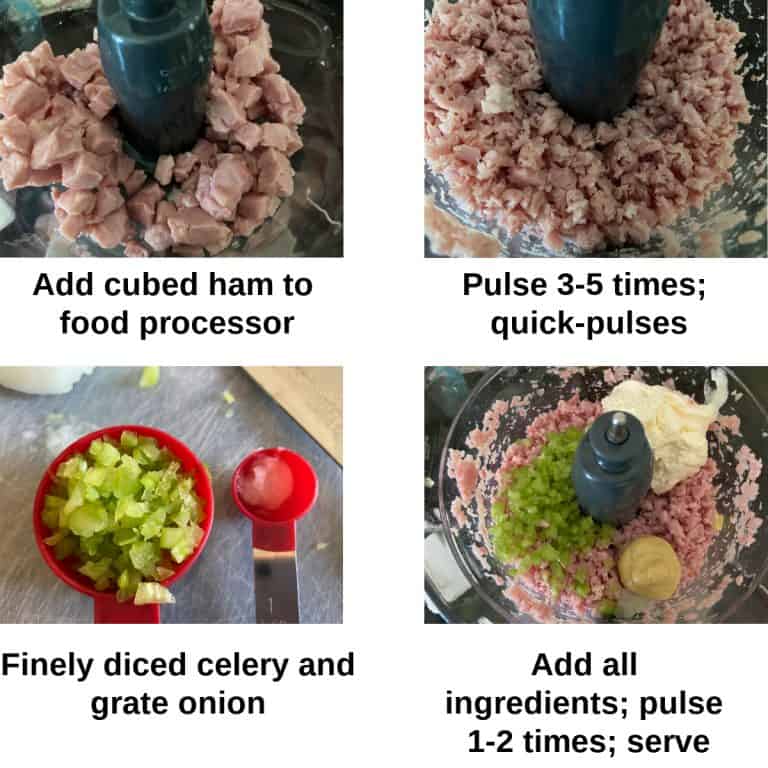 Add cubed ham to food processor

Pulse 3-5 times; quick-pulses

Finely diced celery and grate onion

Add all ingredients; pulse 1-2 times; serve