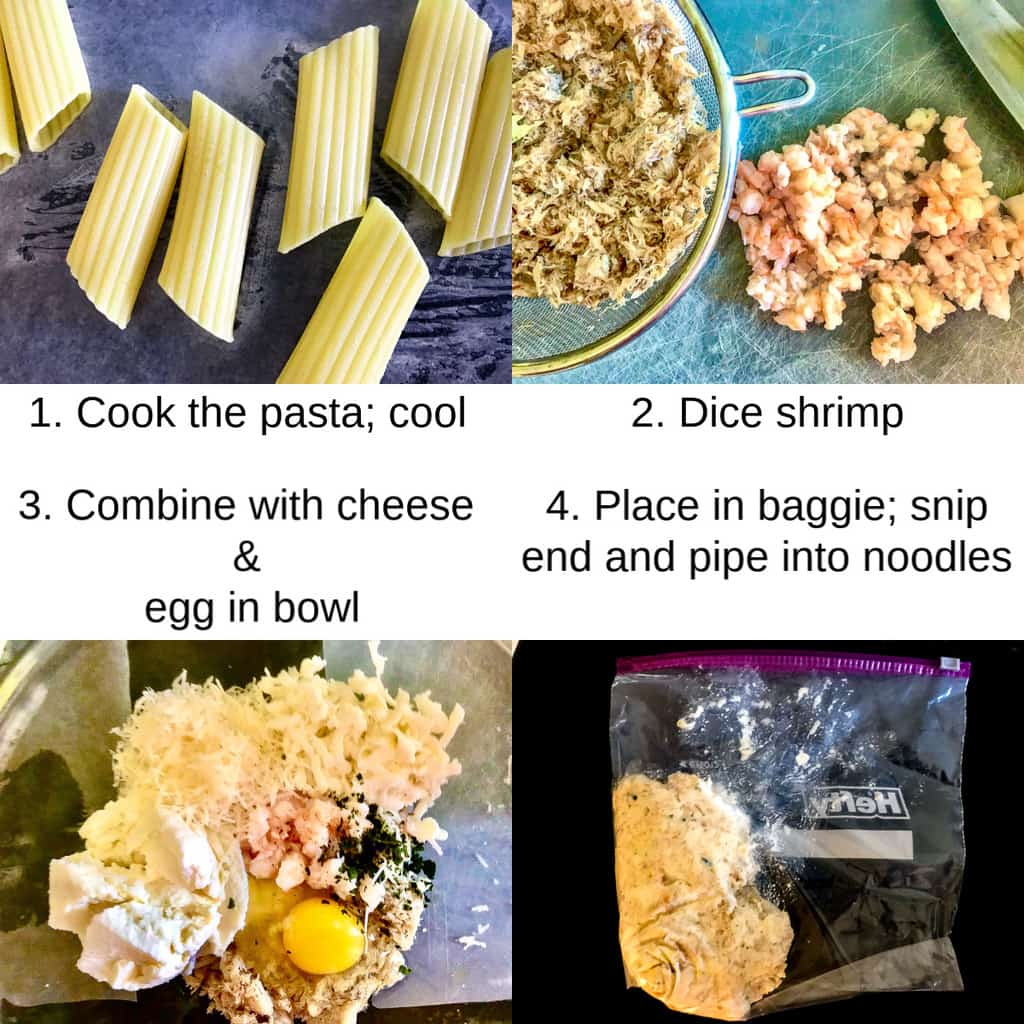 1. Cook the pasta; cool

2. Dice shrimp

3. Combine with cheese & egg in bowl

4. Place in baggie; snip end and pipe into noodles

Hefty