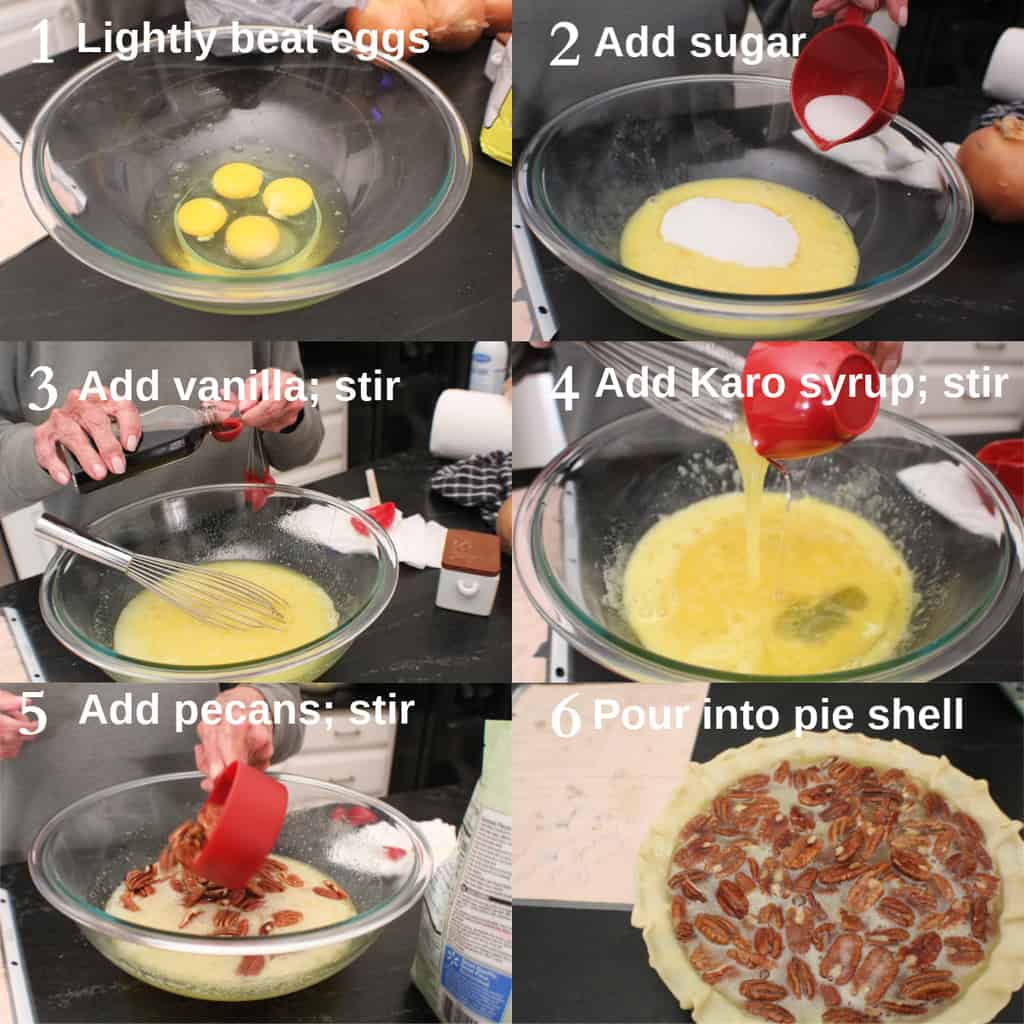 1 Lightly beat eggs

2 Add sugar

3 Add vanilla; stir

4 Add Karo syrup; stir

5 Add pecans; stir

6 Pour into pie shell