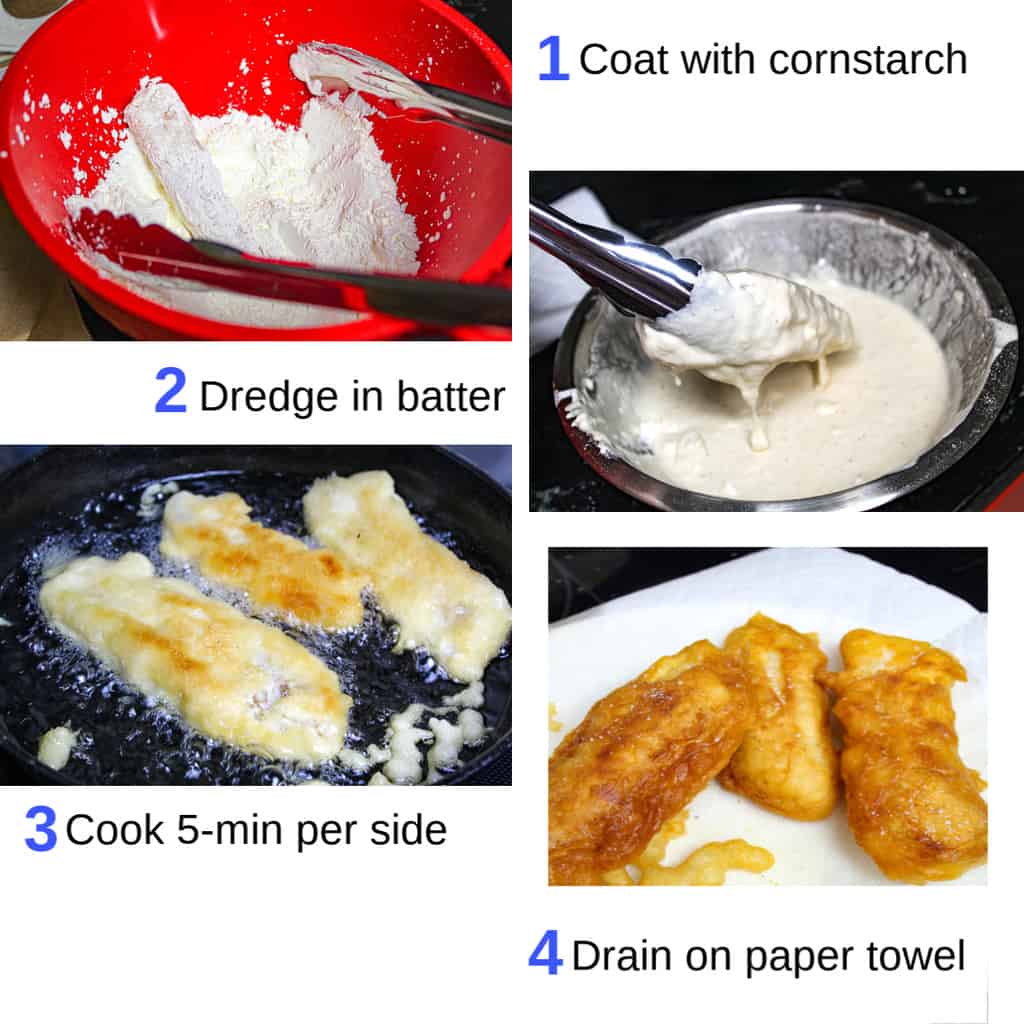 1 Coat with cornstarch

2 Dredge in batter

3 Cook 5-min per side

4 Drain on paper towel