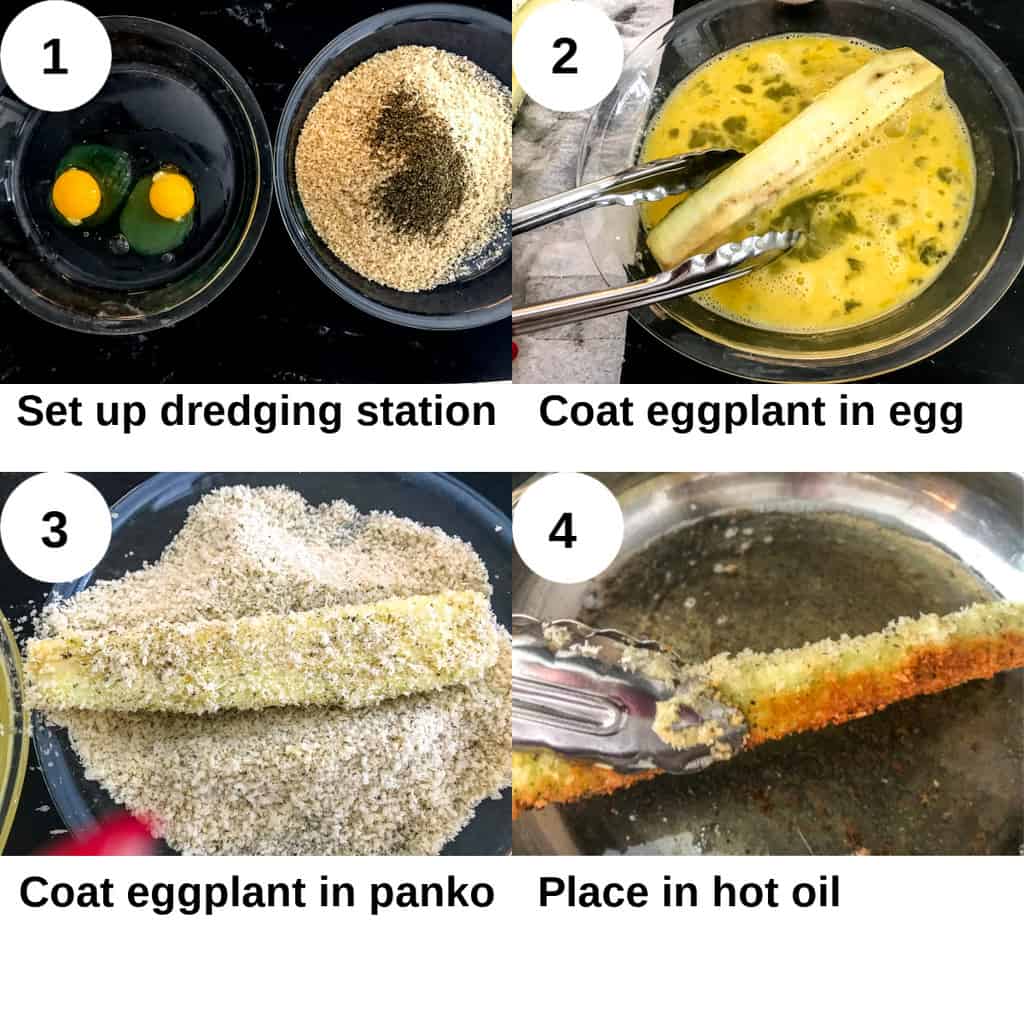 1

Set up dredging station

2

Coat eggplant in egg

3

Coat eggplant in panko

4

Place in hot oil