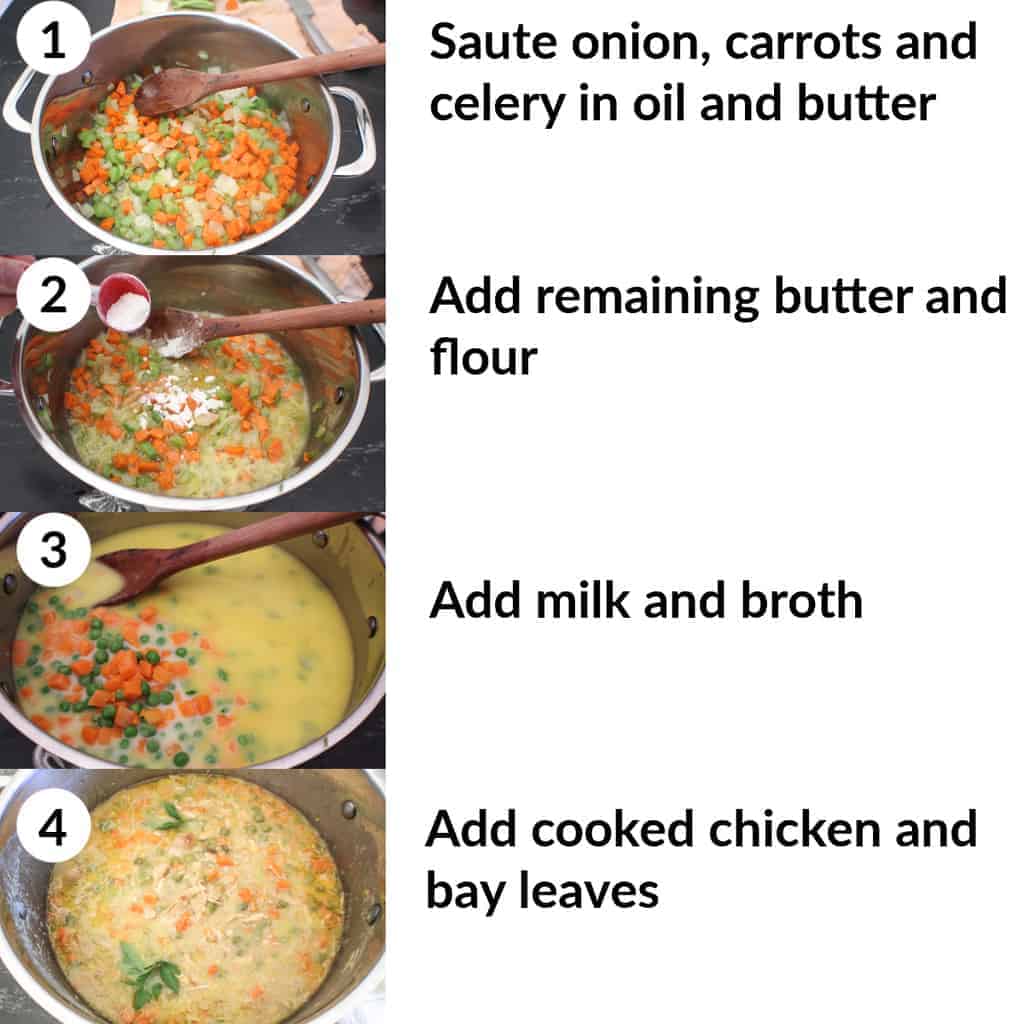 1
Saute onion, carrots and celery in oil and butter

2
Add remaining butter and flour

3
Add milk and broth

4
Add cooked chicken and bay leaves